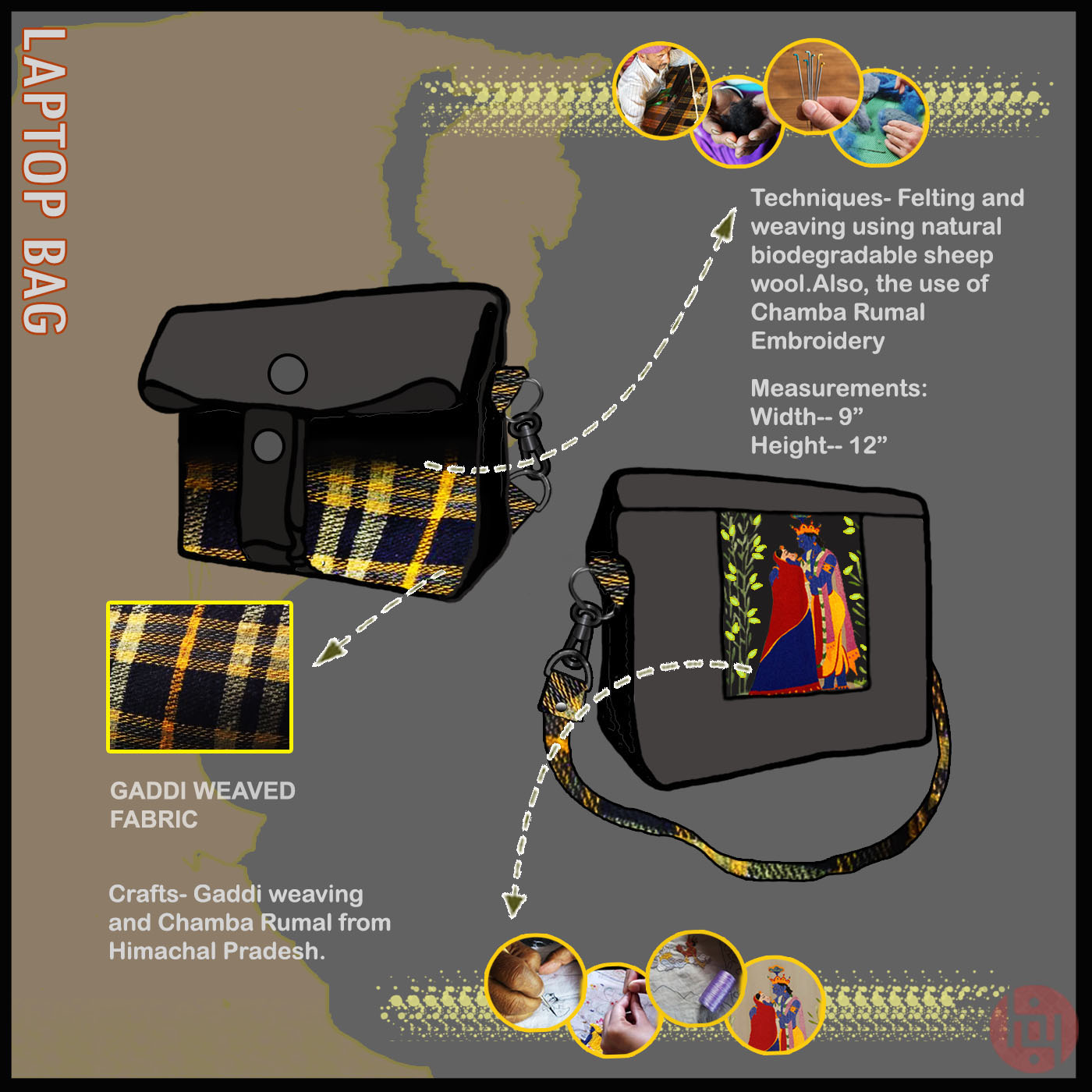 LAPTOP BAG

Techniques- Felting and weaving using natural biodegradable sheep wool.Also, the use of Chamba Rumal Embroidery

Measurements:
Width-- 9”
Height-- 12”

GADDI WEAVED FABRIC

Crafts- Gaddi weaving and Chamba Rumal from Himachal Pradesh.